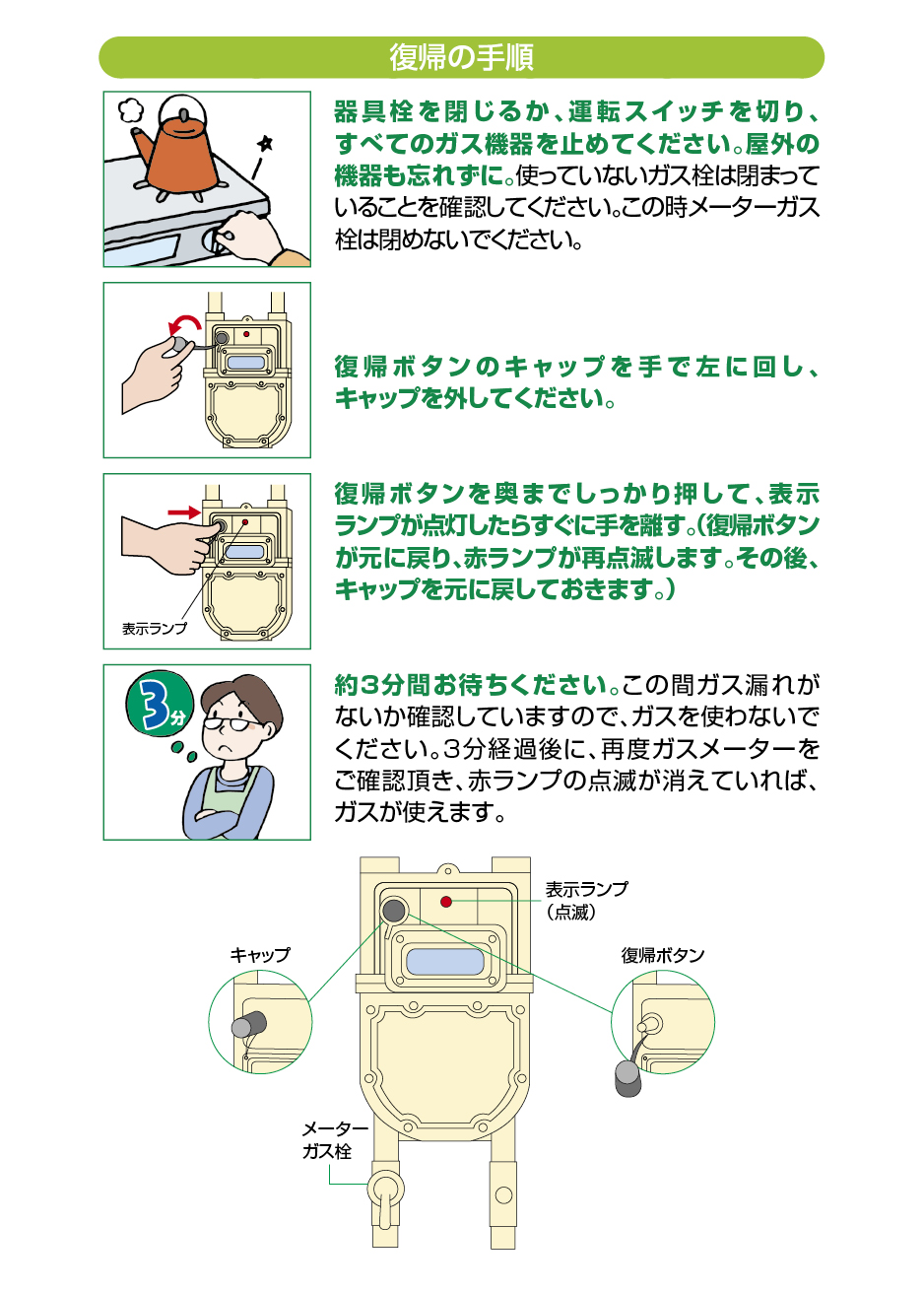 復帰の手順

器具栓を閉じるか、運転スイッチを切り、すべてのガス機器を止めてください。屋外の機器も忘れずに。使っていないガス栓は閉まっていることを確認してください。この時メーターガス栓は閉めないでください。

復帰ボタンのキャップを手で左に回し、キャップを外してください。

復帰ボタンを奥までしっかり押して、表示ランプが点灯したらすぐに手を離す。(復帰ボタンが元に戻り、赤ランプが再点滅します。その後、キャップを元に戻しておきます。)

表示ランプ

3分

約3分間お待ちください。この間ガス漏れがないか確認していますので、ガスを使わないでください。3分経過後に、再度ガスメーターをご確認頂き、赤ランプの点滅が消えていれば、ガスが使えます。

表示ランプ
(点滅)

キャップ

復帰ボタン

メーター
ガス栓